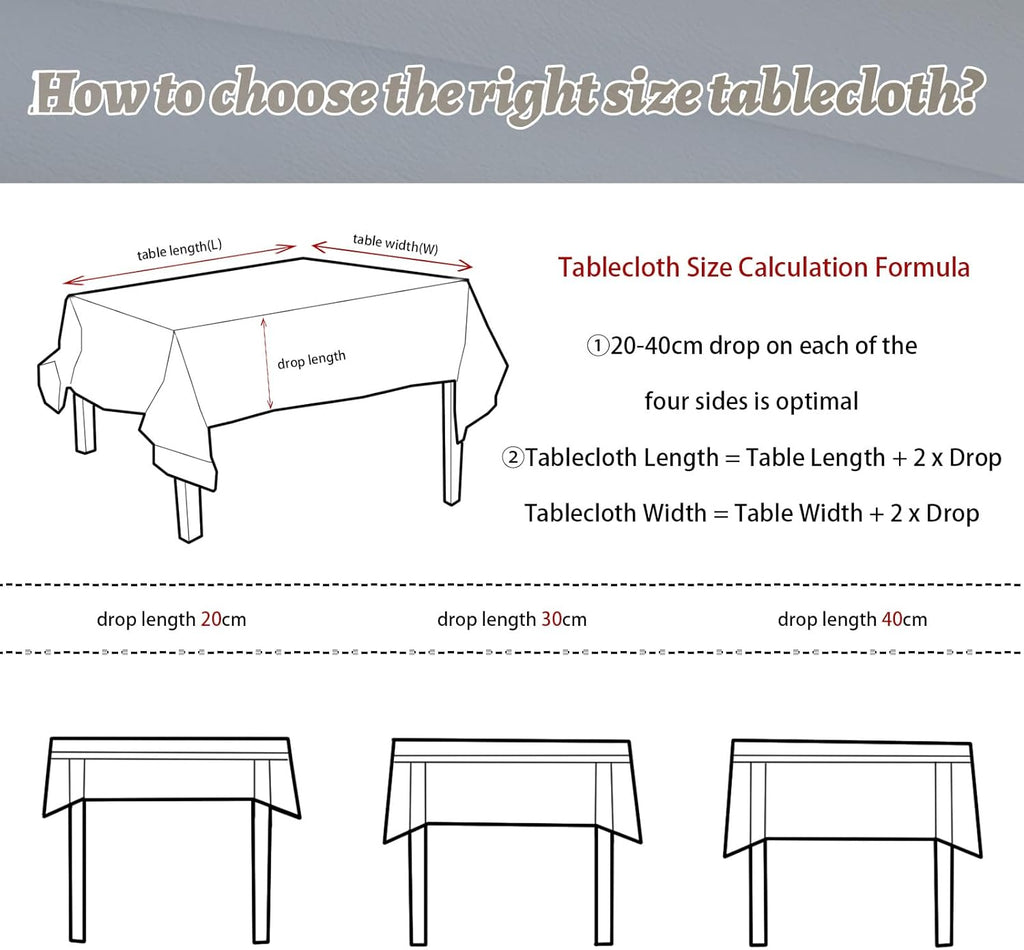 How to choose the right size tablecloth?

table length(L)

table width(W)

drop length

Tablecloth Size Calculation Formula

①20-40cm drop on each of the four sides is optimal

②Tablecloth Length = Table Length + 2 x Drop

Tablecloth Width = Table Width + 2 x Drop

drop length 20cm

drop length 30cm

drop length 40cm