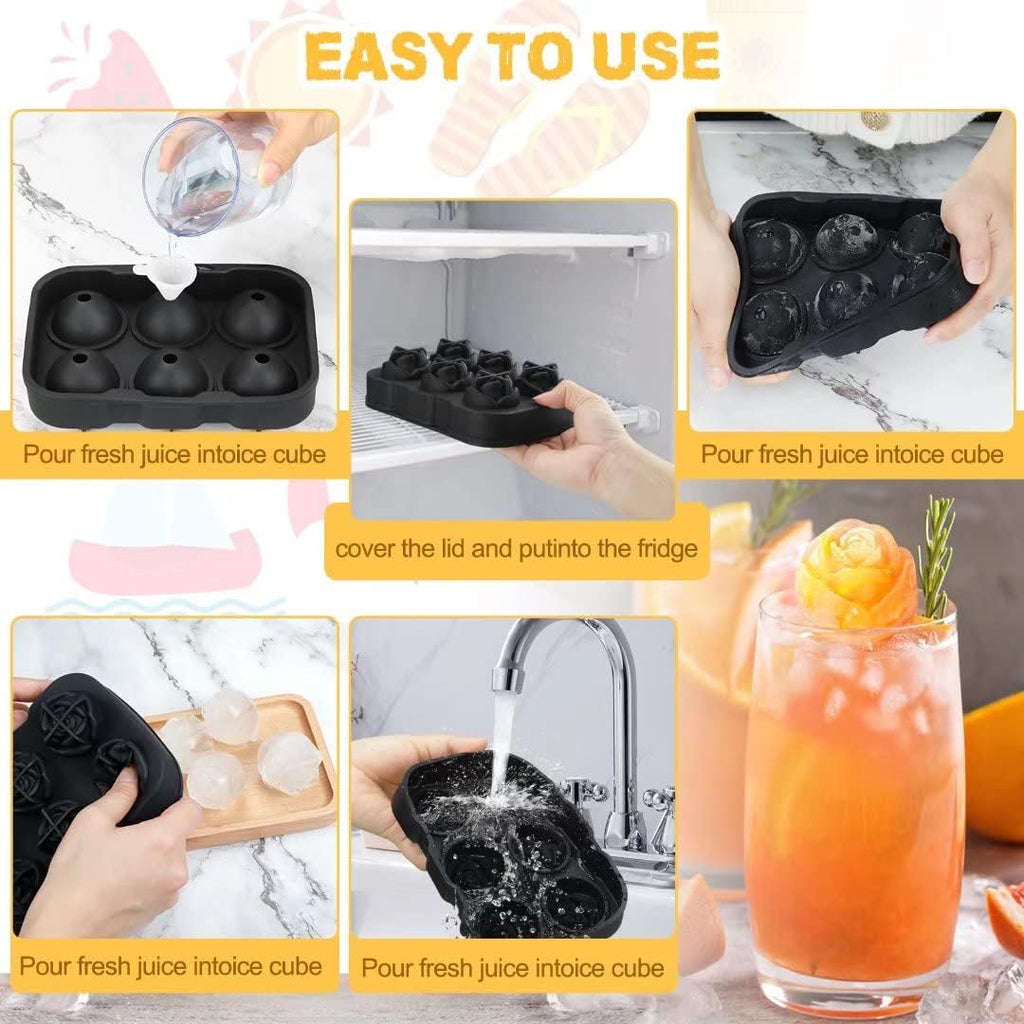 EASY TO USE

Pour fresh juice intoice cube

cover the lid and putinto the fridge

Pour fresh juice intoice cube

Pour fresh juice intoice cube

Pour fresh juice intoice cube