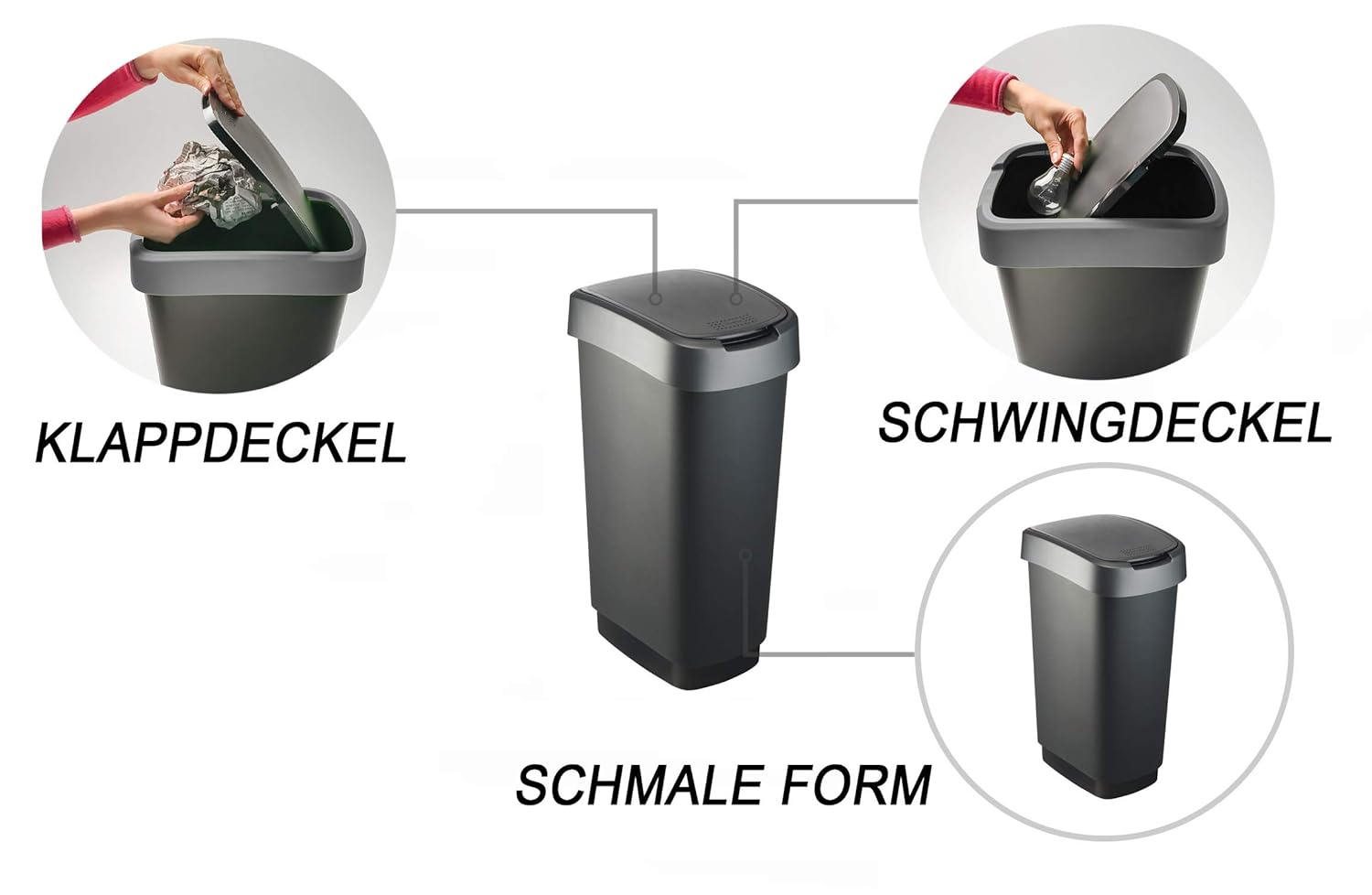 KLAPPDECKEL

SCHWINGDECKEL

SCHMALE FORM