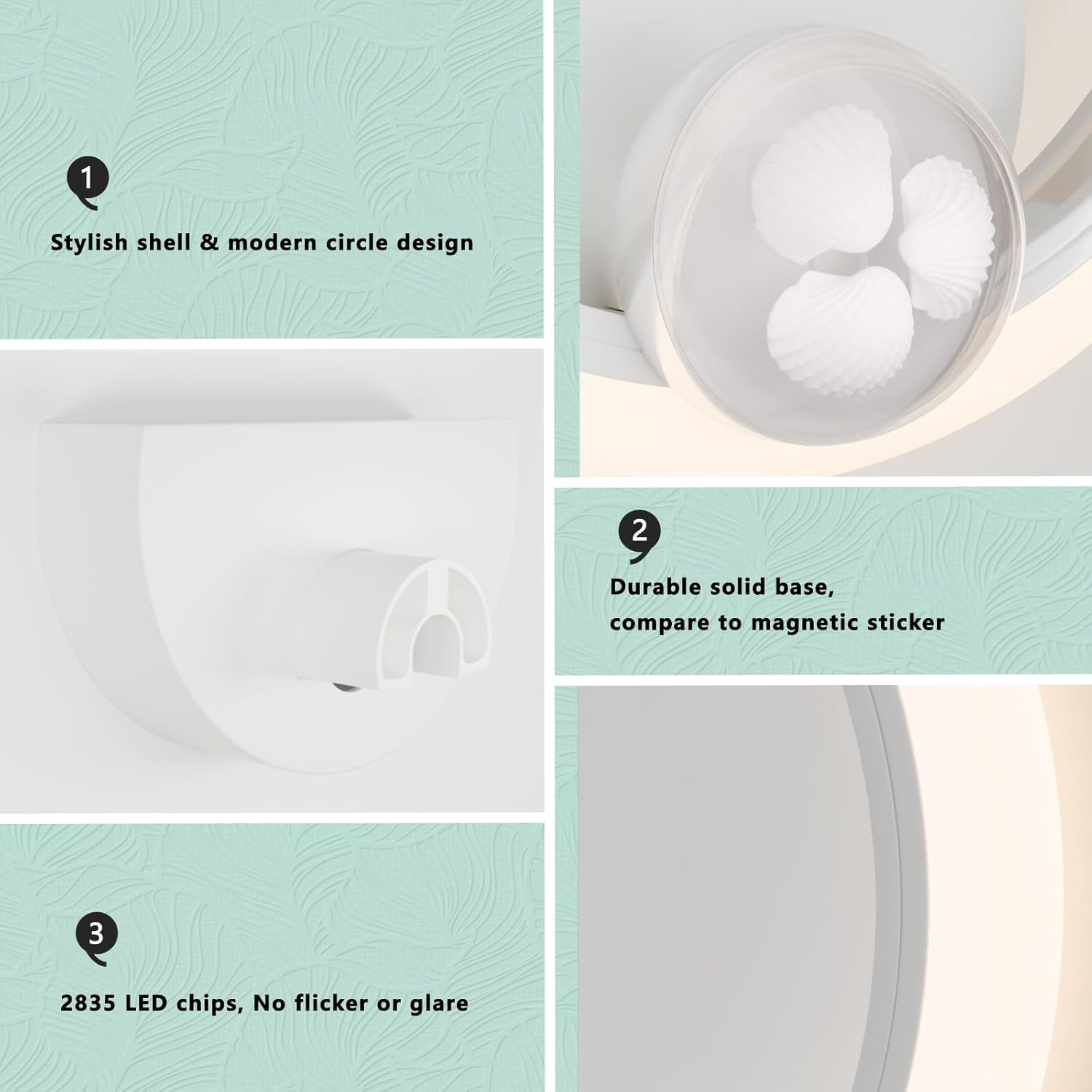 1

Stylish shell & modern circle design

2

Durable solid base, compare to magnetic sticker

3

2835 LED chips, No flicker or glare