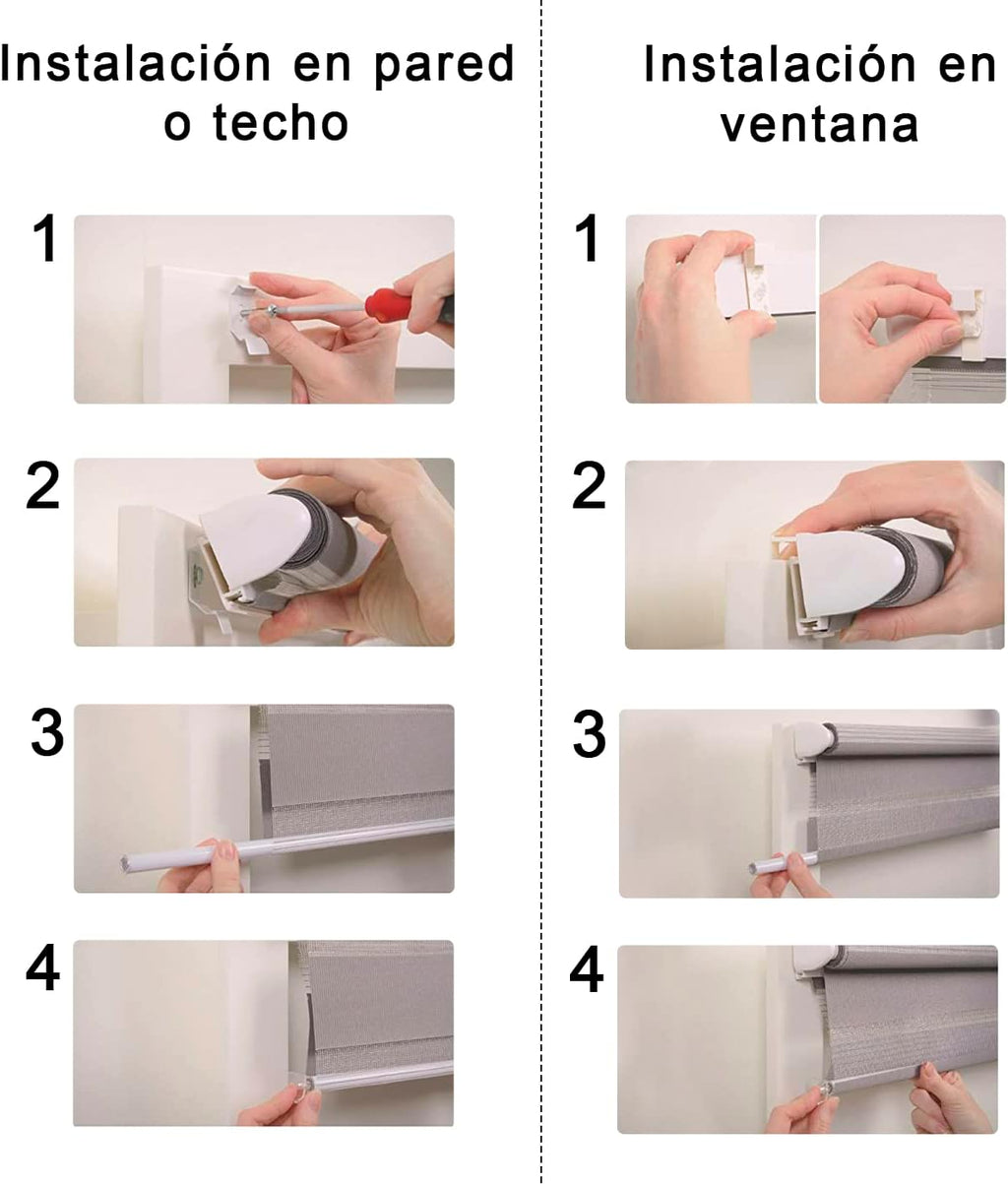 Instalación en pared o techo

1

2

3

4

Instalación en ventana

1

2

3

4