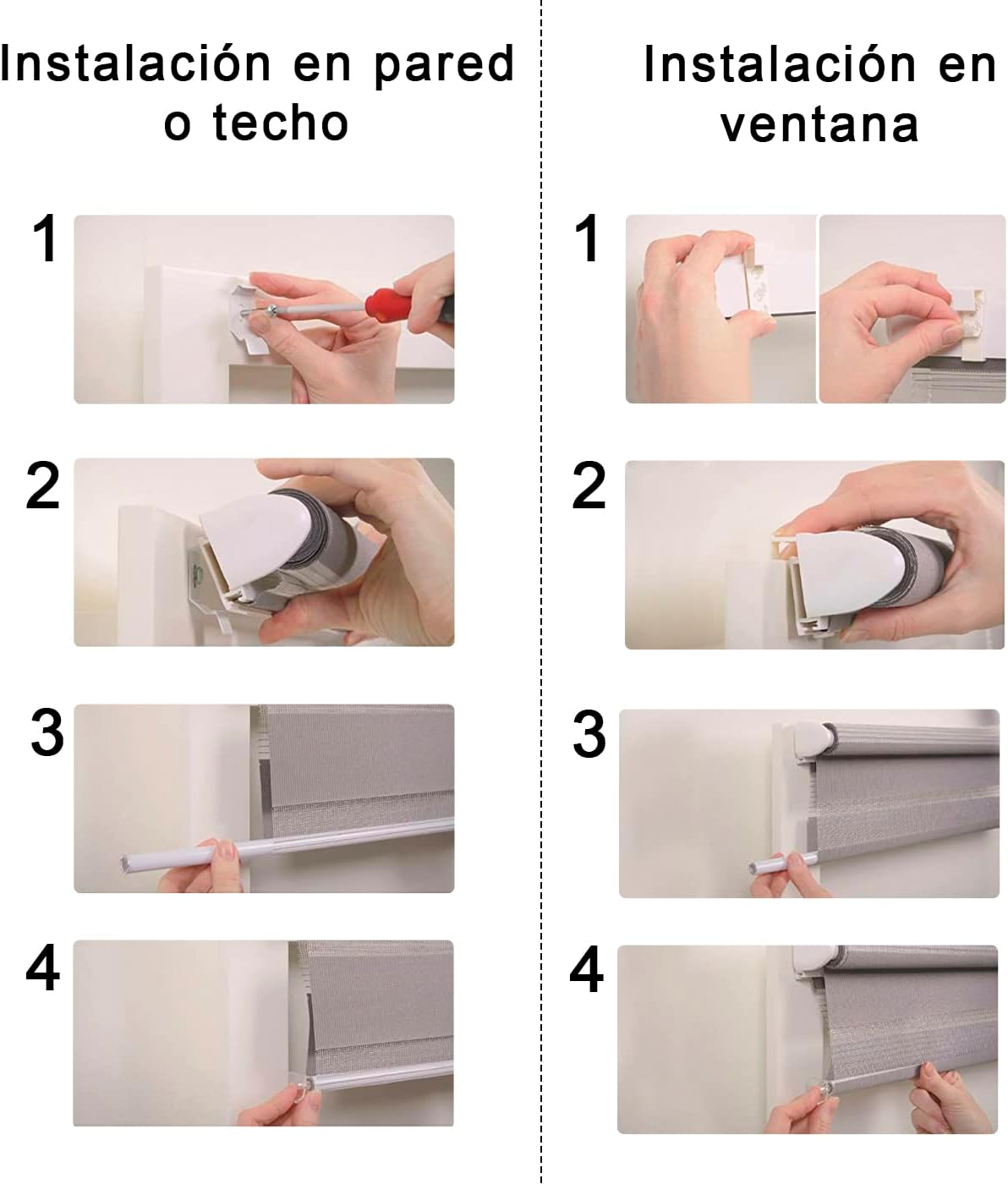 Instalación en pared o techo

1

2

3

4

Instalación en ventana

1

2

3

4