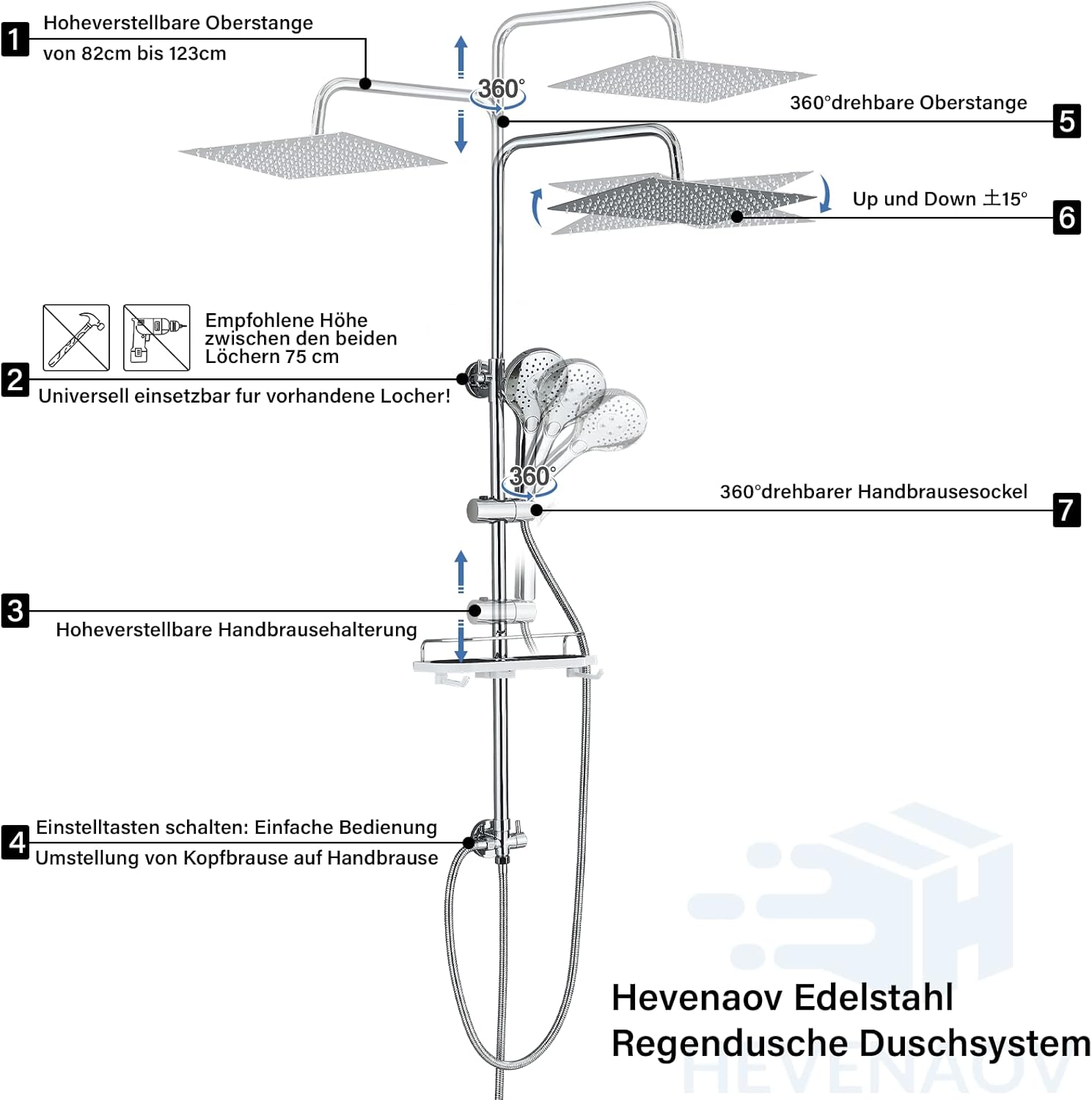 1 Hoheverstellbare Oberstange von 82cm bis 123cm

360°

360°drehbare Oberstange 5

Up und Down ±15° 6

Empfohlene Höhe zwischen den beiden Löchern 75 cm

2 Universell einsetzbar fur vorhandene Locher!

360°

360°drehbarer Handbrausesockel 7

3 Hoheverstellbare Handbrausehalterung

4 Einstelltasten schalten: Einfache Bedienung Umstellung von Kopfbrause auf Handbrause

Hevenaov Edelstahl Regendusche Duschsystem

HEVENAOV